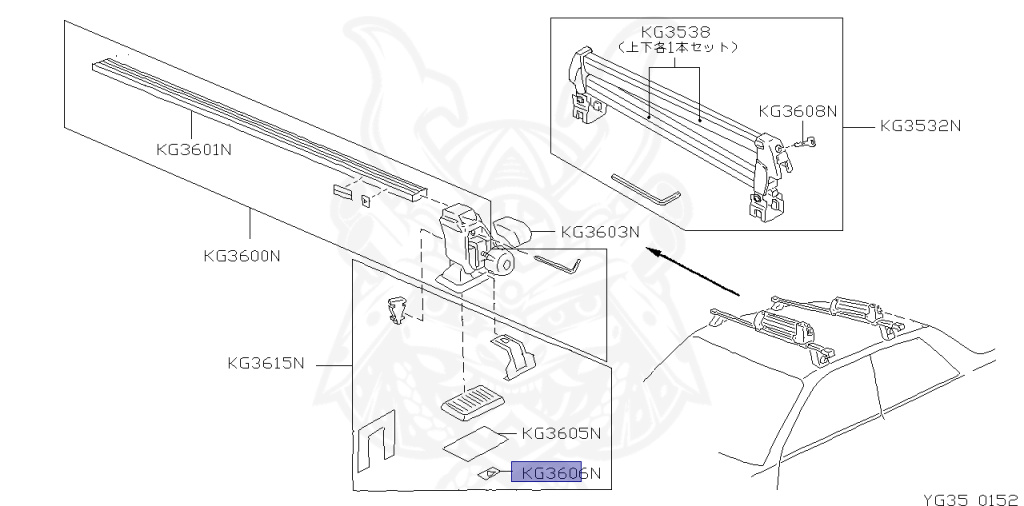 KG3538
(上下各1本セット)
KG3608N
KG3532N
KG3601N
KG3603N
KG3600N
KG3615N
KG3605N
KG3606N
YG35 0152