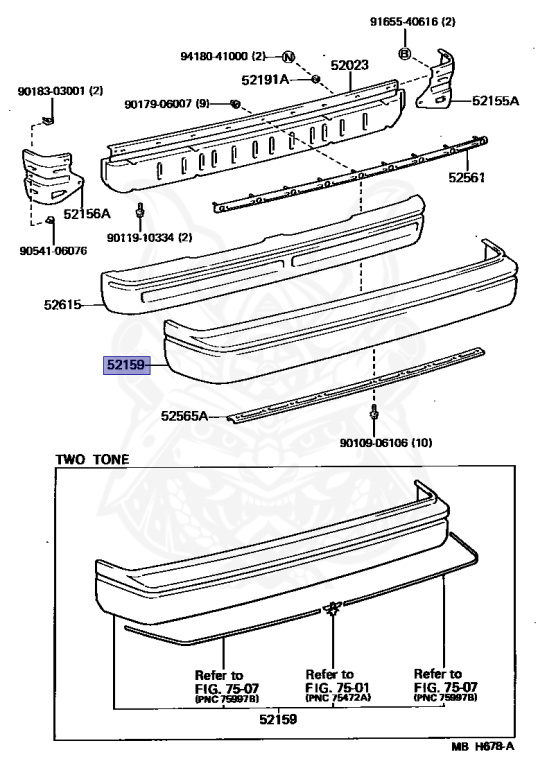 91655-40616 (2)
94180-41000 (2)
N
B
52023
52191A
90183-03001 (2)
90179-06007 (9)
52155A
52561
52156A
90119-10334 (2)
90541-06076
52615
52159
52565A
90109-06106 (10)

TWO TONE

Refer to FIG. 75-07 (PNC 75997B)
Refer to FIG. 75-01 (PNC 75472A)
Refer to FIG. 75-07 (PNC 75997B)
52159

MB H678-A