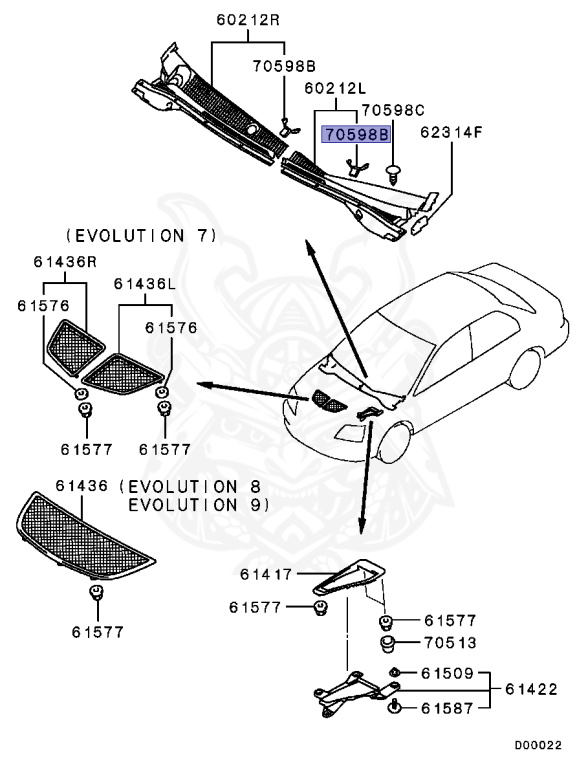 60212R
70598B
60212L
70598C
70598B
62314F

(EVOLUTION 7)
61436R
61436L
61576
61576
61577
61577

61436 (EVOLUTION 8
EVOLUTION 9)
61577

61417
61577
61577
70513
61509
61422
61587

D00022