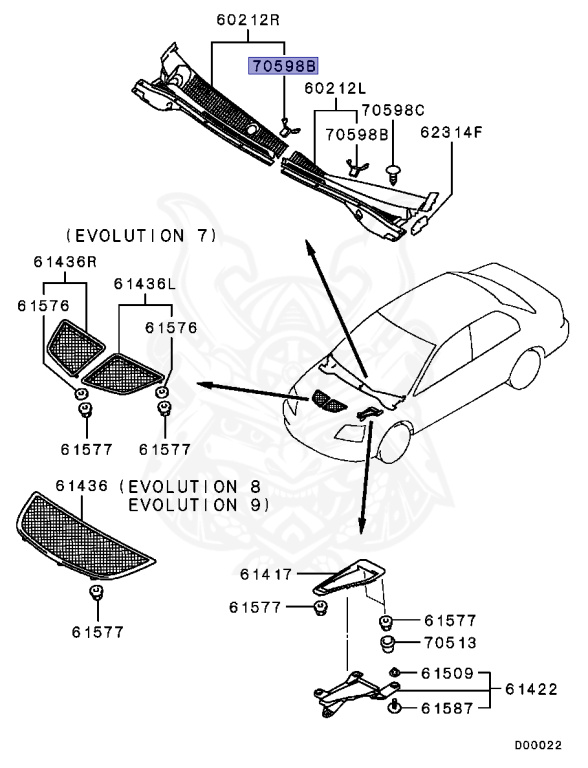 60212R
70598B
60212L
70598C
70598B
62314F
(EVOLUTION 7)
61436R
61436L
61576
61576
61577
61577
61436 (EVOLUTION 8
EVOLUTION 9)
61577
61417
61577
61577
70513
61509
61422
61587
D00022