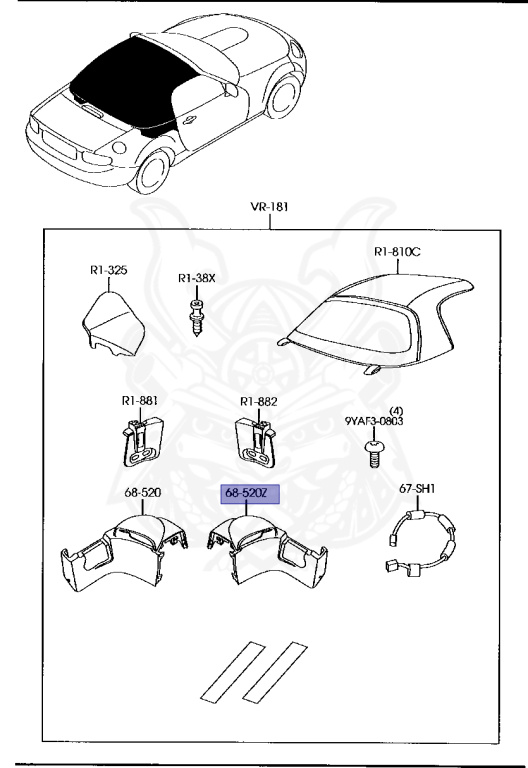 VR-181

R1-325

R1-38X

R1-810C

R1-881

R1-882

(4)
9YAF3-0803

68-520

68-520Z

67-SH1