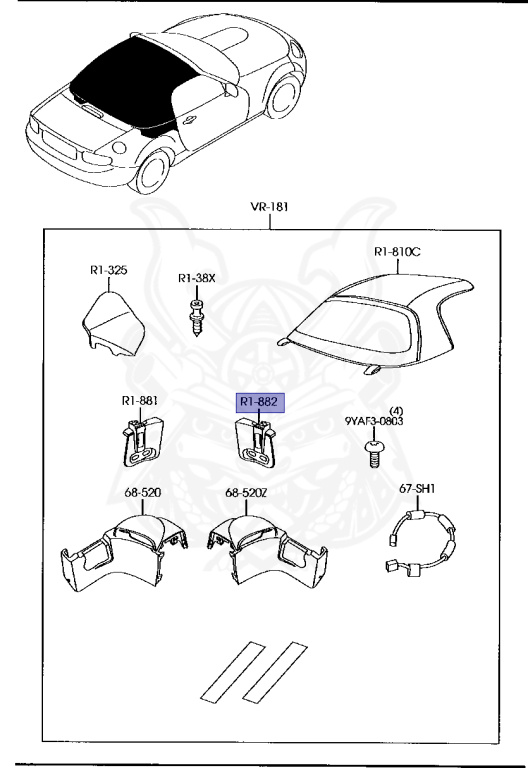 VR-181

R1-325

R1-38X

R1-810C

R1-881

R1-882

(4)
9YAF3-0803

68-520

68-520Z

67-SH1