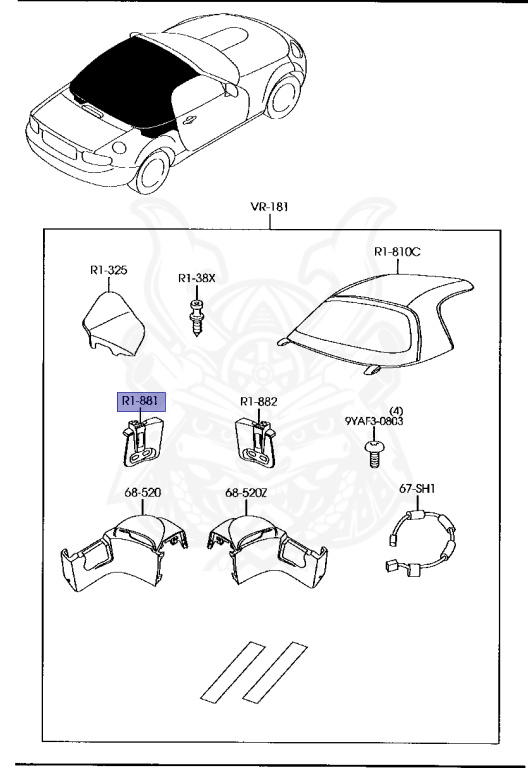 VR-181

R1-325

R1-38X

R1-810C

R1-881

R1-882

(4)
9YAF3-0803

68-520

68-520Z

67-SH1