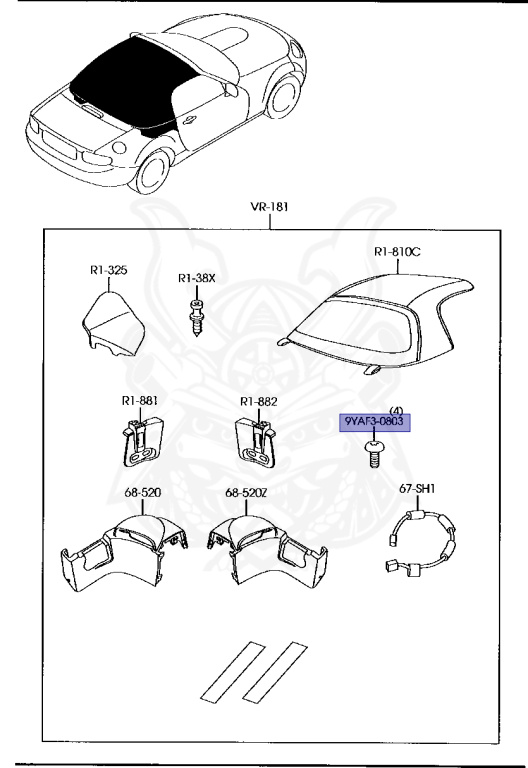 VR-181

R1-325

R1-38X

R1-810C

R1-881

R1-882

(4)
9YAF3-0803

68-520

68-520Z

67-SH1