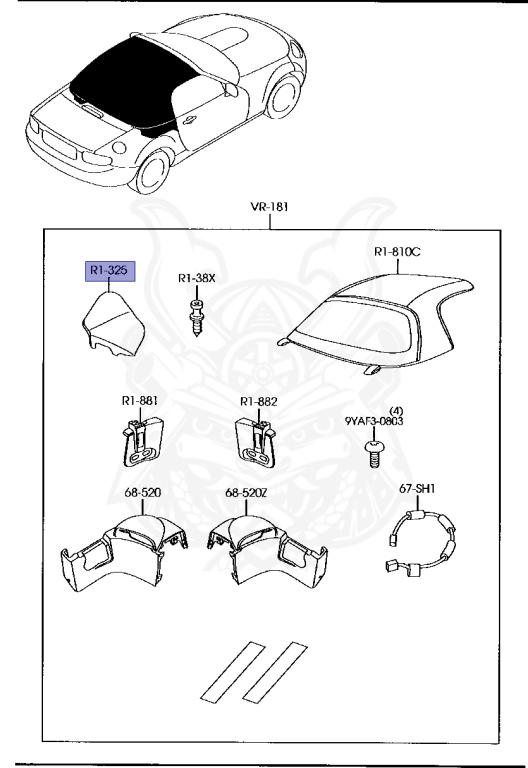 VR-181

R1-325

R1-38X

R1-810C

R1-881

R1-882

(4)
9YAF3-0803

68-520

68-520Z

67-SH1