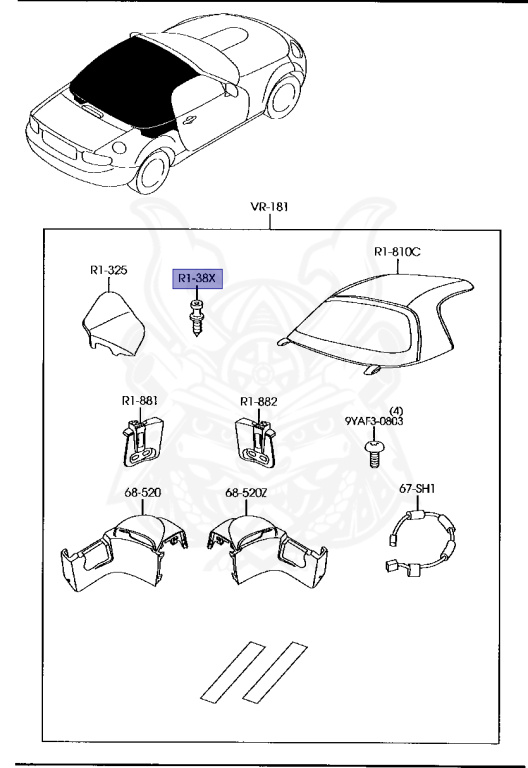 VR-181

R1-325

R1-38X

R1-810C

R1-881

R1-882

(4)
9YAF3-0803

68-520

68-520Z

67-SH1