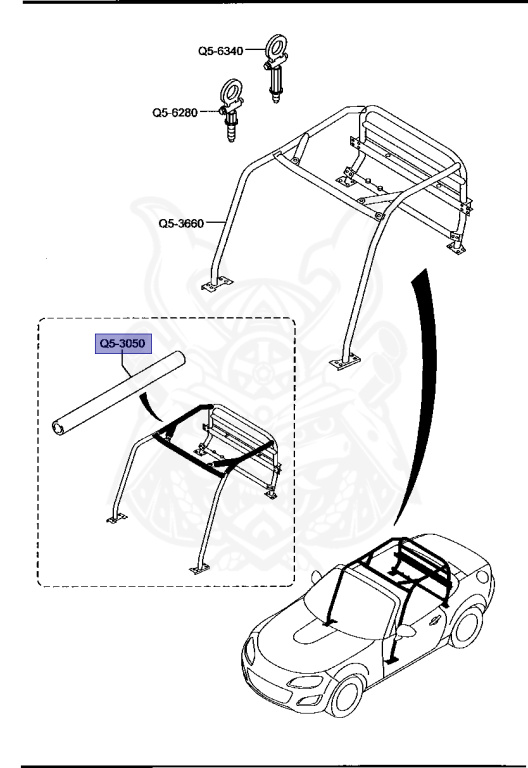 Q5-6340

Q5-6280

Q5-3660

Q5-3050