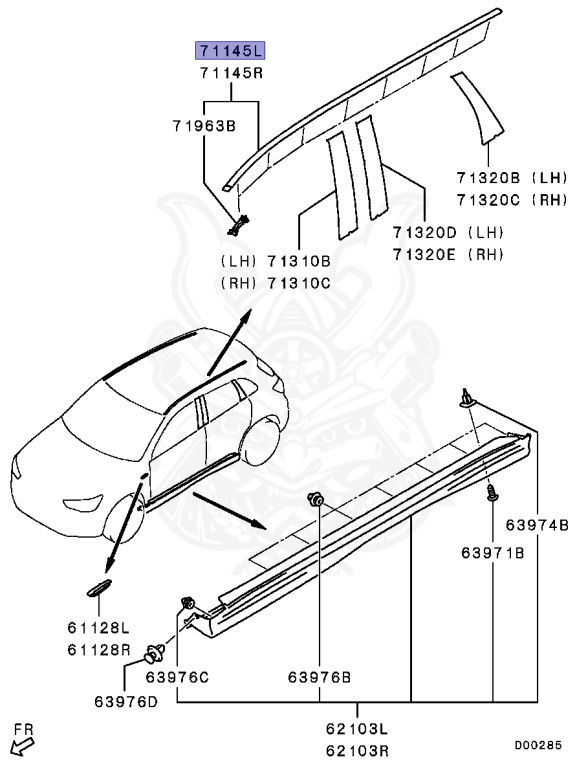 71145L
71145R
71963B
71320B (LH)
71320C (RH)
71320D (LH)
71320E (RH)
(LH) 71310B
(RH) 71310C
63974B
63971B
61128L
61128R
63976C
63976B
63976D
62103L
62103R
FR
D00285