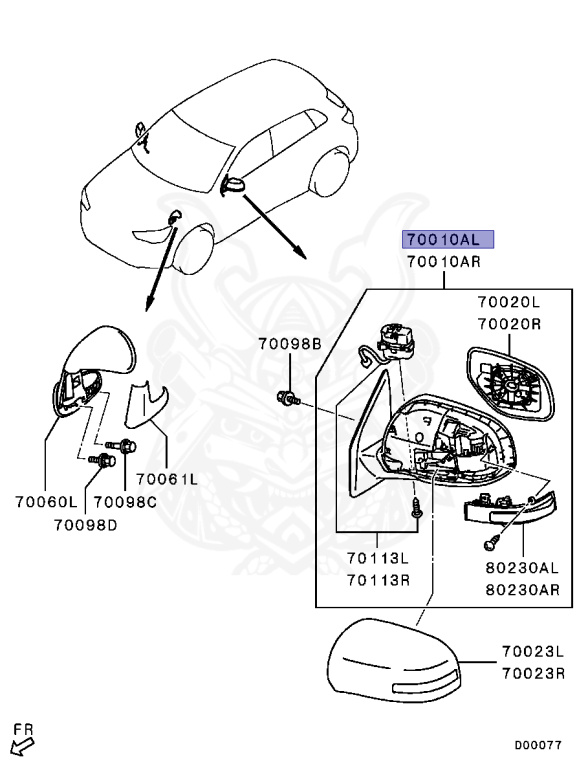 70010AL
70010AR
70020L
70020R
70098B
70060L
70098C
70061L
70098D
70113L
70113R
80230AL
80230AR
70023L
70023R
FR
D00077