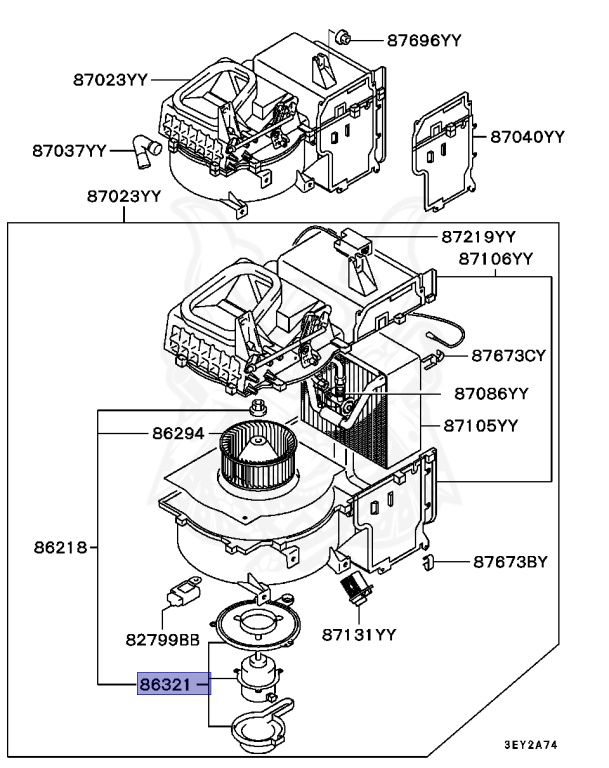 87696YY
87023YY
87037YY
87040YY
87023YY
87219YY
87106YY
87673CY
87086YY
86294
87105YY
86218
87673BY
82799BB
87131YY
86321
3EY2A74