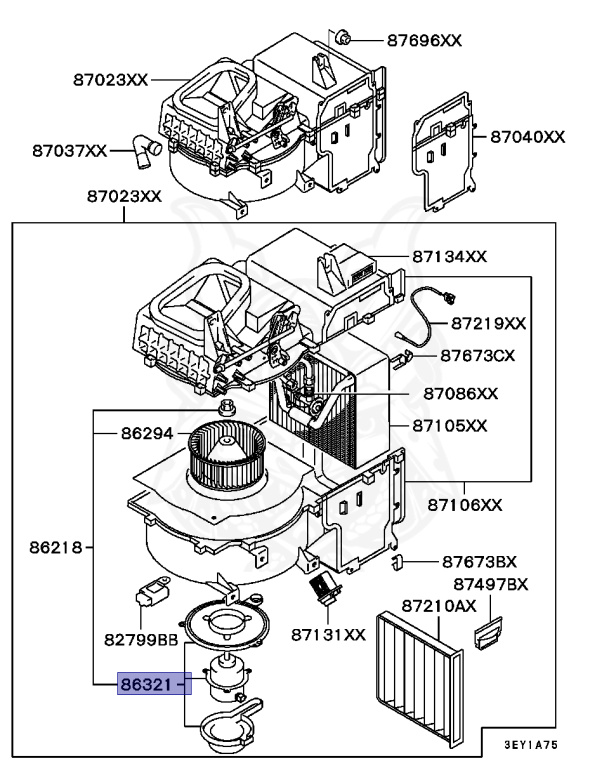 87696XX
87023XX
87037XX
87040XX
87023XX
87134XX
87219XX
87673CX
87086XX
86294
87105XX
87106XX
86218
87673BX
87497BX
87210AX
82799BB
87131XX
86321
3EY1A75