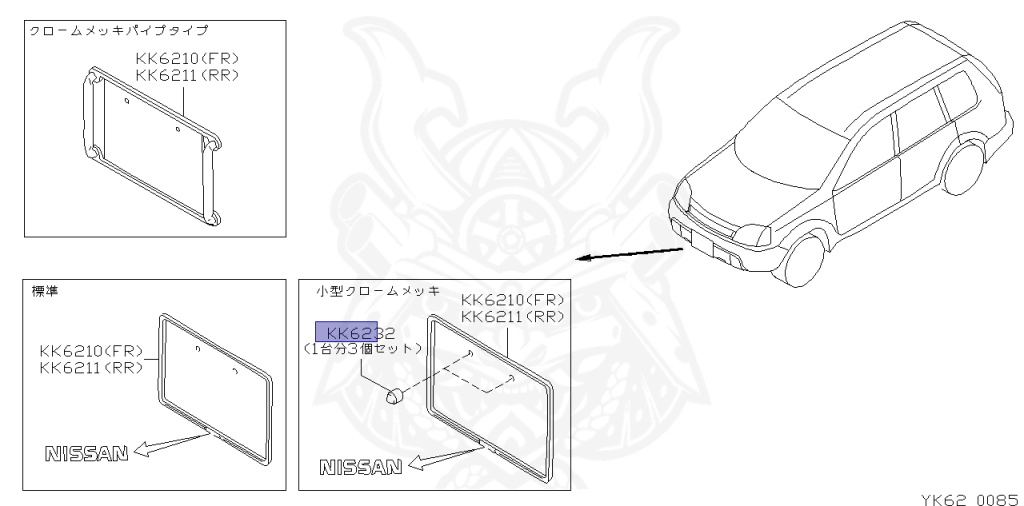 クロームメッキパイプタイプ

KK6210(FR)
KK6211(RR)

標準

KK6210(FR)
KK6211(RR)

NISSAN

小型クロームメッキ

KK6210(FR)
KK6211(RR)

KK6232
(1台分3個セット)

NISSAN

YK62 0085