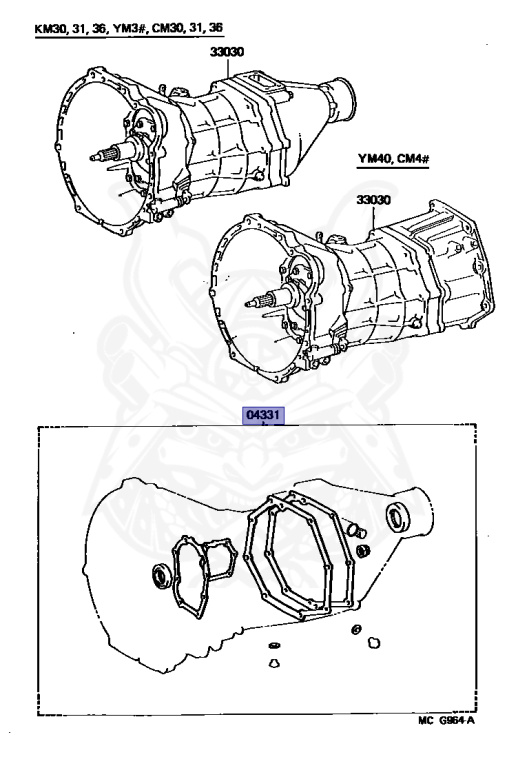 KM30, 31, 36, YM3#, CM30, 31, 36

33030

YM40, CM4#

33030

04331

MC G964-A