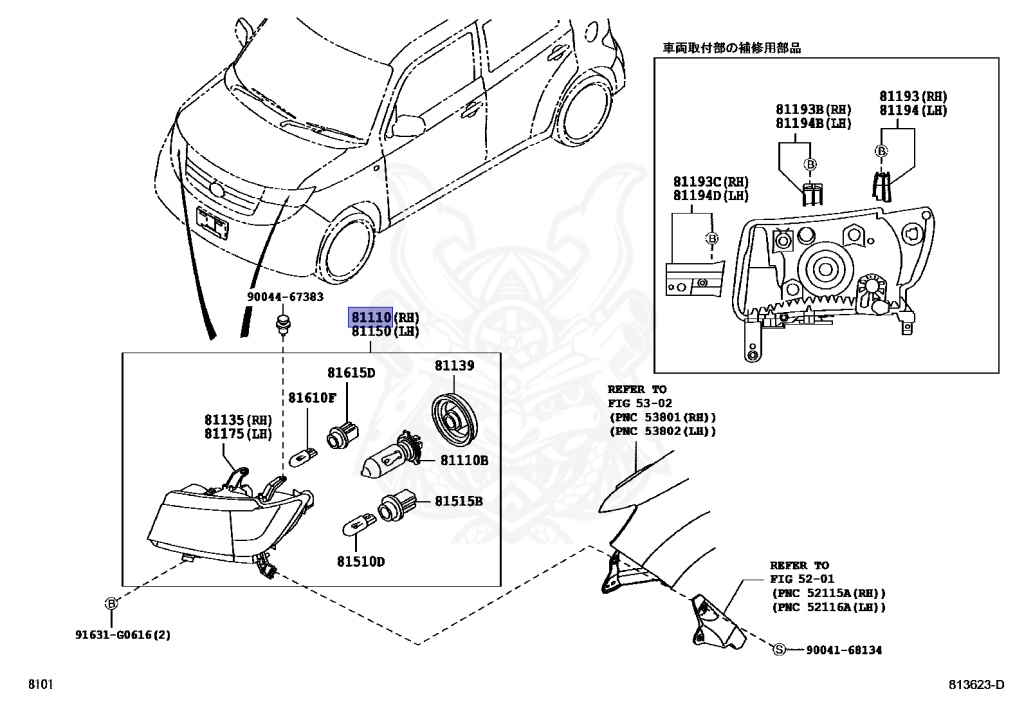 車両取付部の補修用部品

81193B(RH)
81194B(LH)

81193(RH)
81194(LH)

81193C(RH)
81194D(LH)

B

B

B

90044-67383

81110(RH)
81150(LH)

81615D

81139

81610F

81135(RH)
81175(LH)

81110B

81515B

81510D

REFER TO
FIG 53-02
(PNC 53801(RH))
(PNC 53802(LH))

REFER TO
FIG 52-01
(PNC 52115A(RH))
(PNC 52116A(LH))

B

91631-G0616(2)

S

90041-68134

8101

813623-D