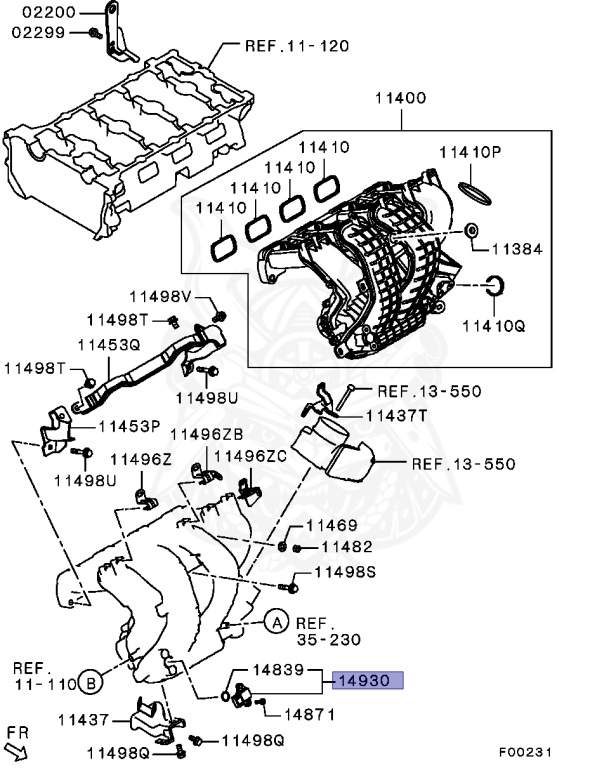 02200
02299
REF.11-120
11400
11410
11410
11410
11410
11410P
11384
11410Q
11498V
11498T
11453Q
11498T
11498U
REF.13-550
11437T
11453P
11496ZB
11496Z
11496ZC
REF.13-550
11498U
11469
11482
11498S
A
REF. 35-230
REF. 11-110
B
14839
14930
14871
11437
11498Q
11498Q
FR
F00231