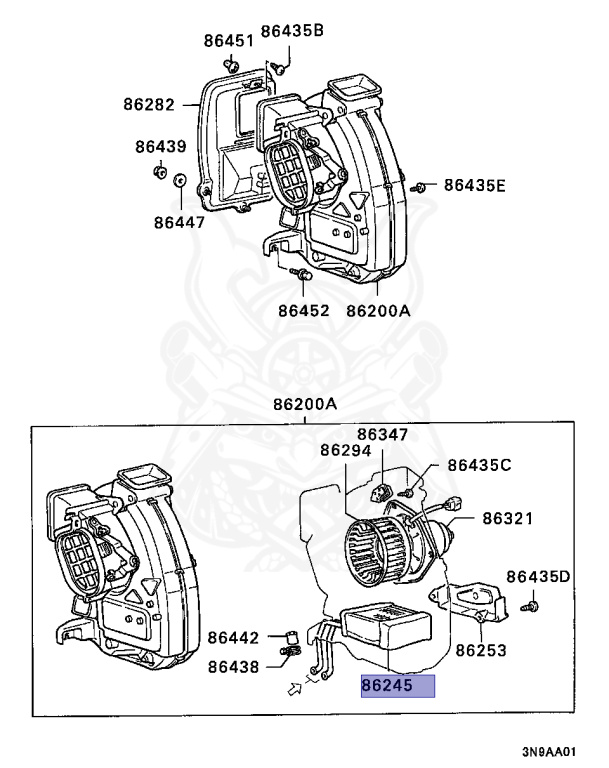 86451
86435B
86282
86439
86447
86435E
86452
86200A

86200A
86347
86294
86435C
86321
86435D
86442
86438
86253
86245

3N9AA01