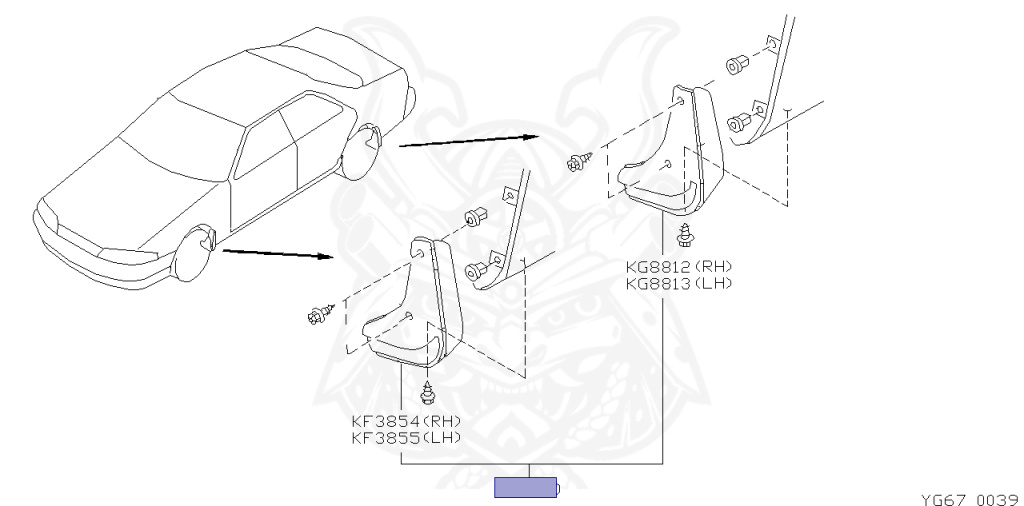 KG8812(RH)
KG8813(LH)

KF3854(RH)
KF3855(LH)

YG67 0039