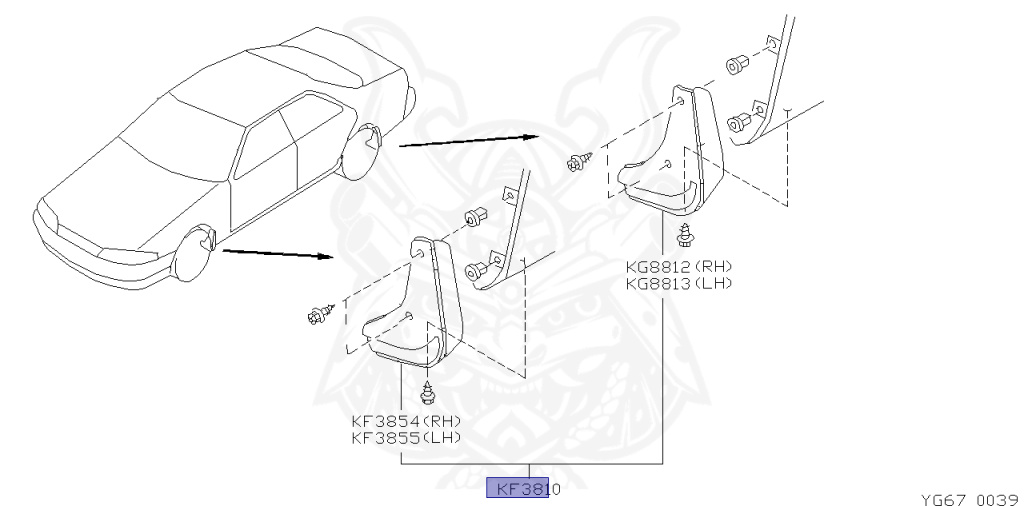 KG8812(RH)
KG8813(LH)

KF3854(RH)
KF3855(LH)

KF3810

YG67 0039