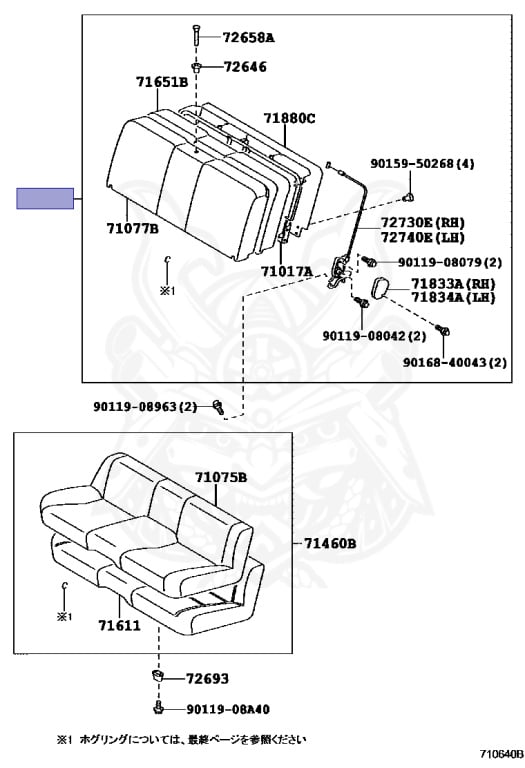 72658A
72646
71651B
71880C
90159-50268(4)
71077B
72730E(RH)
72740E(LH)
71017A
90119-08079(2)
C
※1
71833A(RH)
71834A(LH)
90119-08042(2)
90168-40043(2)
90119-08963(2)
71075B
71460B
C
※1
71611
72693
90119-08A40
※1 ホグリングについては、最終ページを参照ください
710640B