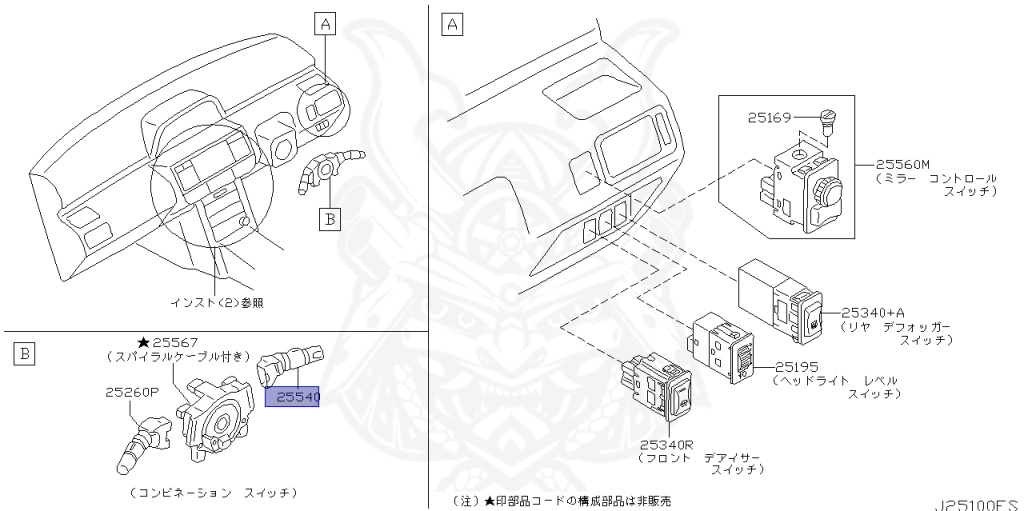 A

B

インスト(2)参照

B

★25567
(スパイラルケーブル付き)

25260P

25540

(コンビネーション スイッチ)

A

25169

25560M
(ミラー コントロール スイッチ)

25340+A
(リヤ デフォッガー スイッチ)

25195
(ヘッドライト レベル スイッチ)

25340R
(フロント デアイサー スイッチ)

(注)★印部品コードの構成部品は非販売

J25100FS