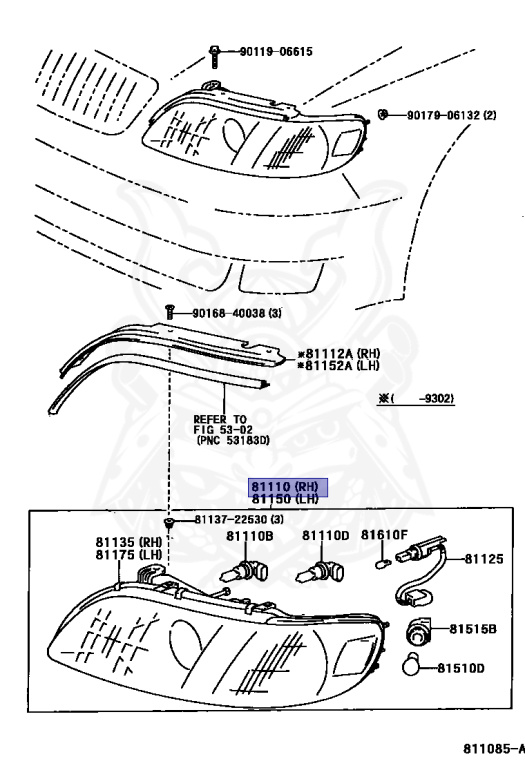 90119-06615

90179-06132 (2)

90168-40038 (3)

※81112A (RH)
※81152A (LH)

※( -9302)

REFER TO
FIG 53-02
(PNC 53183D)

81110 (RH)
81150 (LH)

81137-22530 (3)

81135 (RH)
81175 (LH)

81110B

81110D

81610F

81125

81515B

81510D

811085-A