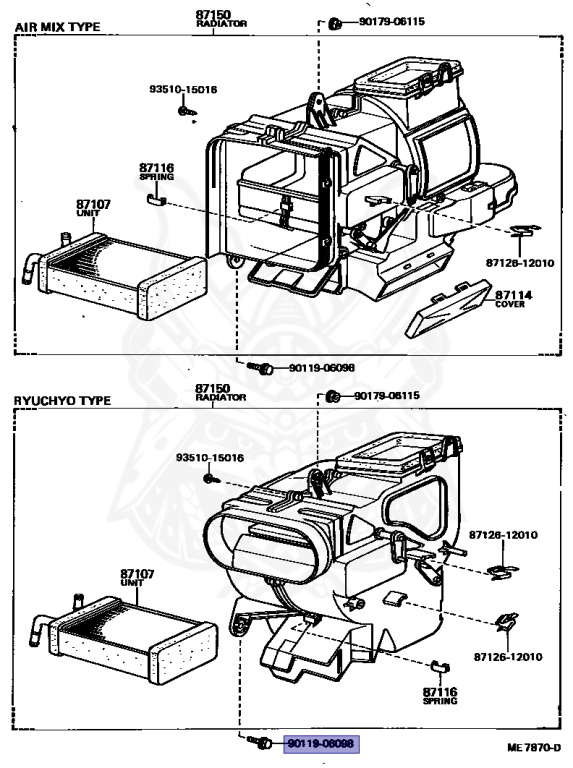 AIR MIX TYPE

87150
RADIATOR

90179-06115

93510-15016

87116
SPRING

87107
UNIT

87126-12010

87114
COVER

90119-06098

RYUCHYO TYPE

87150
RADIATOR

90179-06115

93510-15016

87126-12010

87107
UNIT

87126-12010

87116
SPRING

90119-06098

ME 7870-D