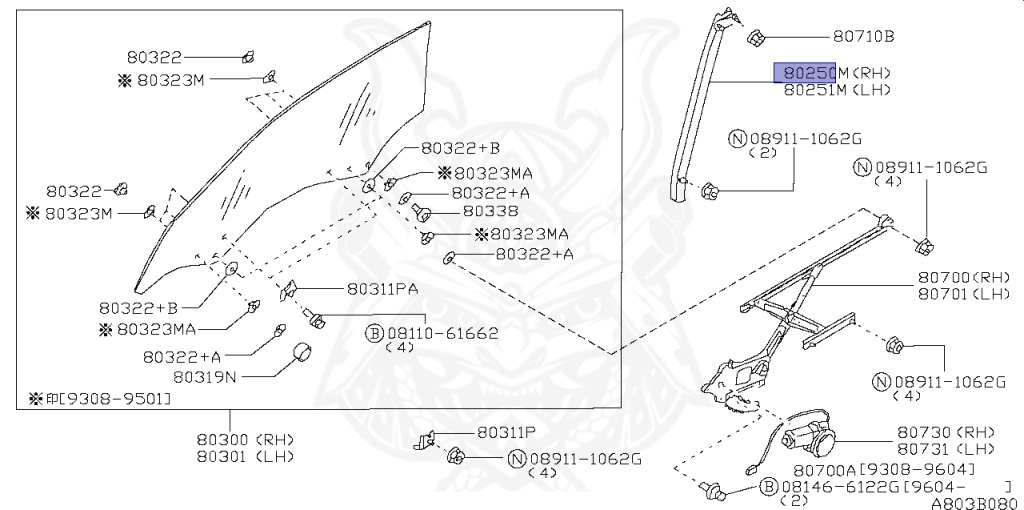 80322
※80323M
80322
※80323M
80322+B
※80323MA
80322+A
80338
※80323MA
80322+A
80322+B
※80323MA
80322+A
80319N
80311PA
Ⓑ08110-61662
(4)
※印[9308-9501]
80300 (RH)
80301 (LH)
80311P
Ⓝ08911-1062G
(4)
80710B
80250M(RH)
80251M(LH)
Ⓝ08911-1062G
(2)
Ⓝ08911-1062G
(4)
80700(RH)
80701(LH)
Ⓝ08911-1062G
(4)
80730(RH)
80731(LH)
80700A[9308-9604]
Ⓑ08146-6122G[9604- ]
(2)
A803B080