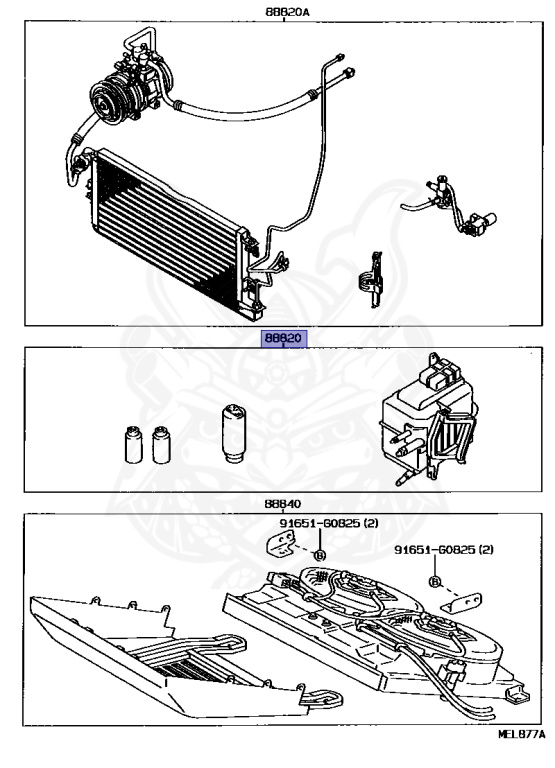 88820A

88820

88840

91651-60825 (2)

B

91651-60825 (2)

B

MEL877A