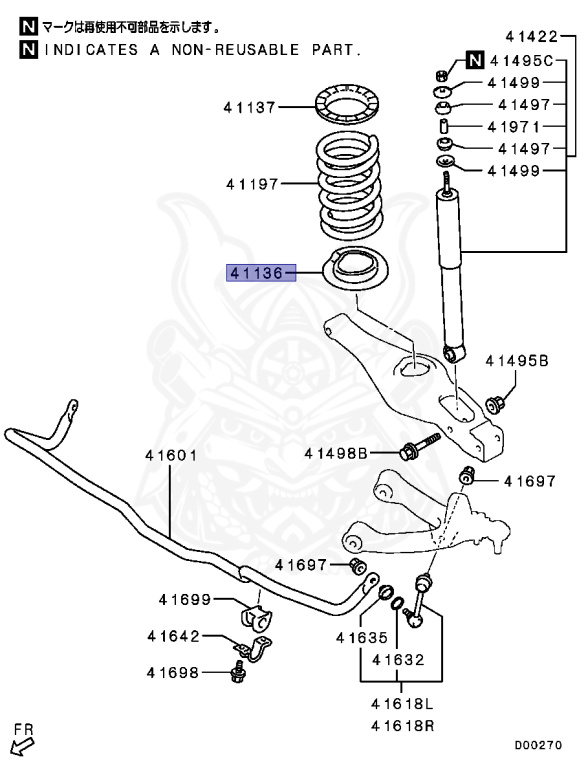 N マークは再使用不可部品を示します。
N INDICATES A NON-REUSABLE PART.

41422
N 41495C
41499
41497
41971
41497
41499
41137
41197
41136
41495B
41498B
41697
41601
41697
41699
41642
41698
41635
41632
41618L
41618R
FR
D00270