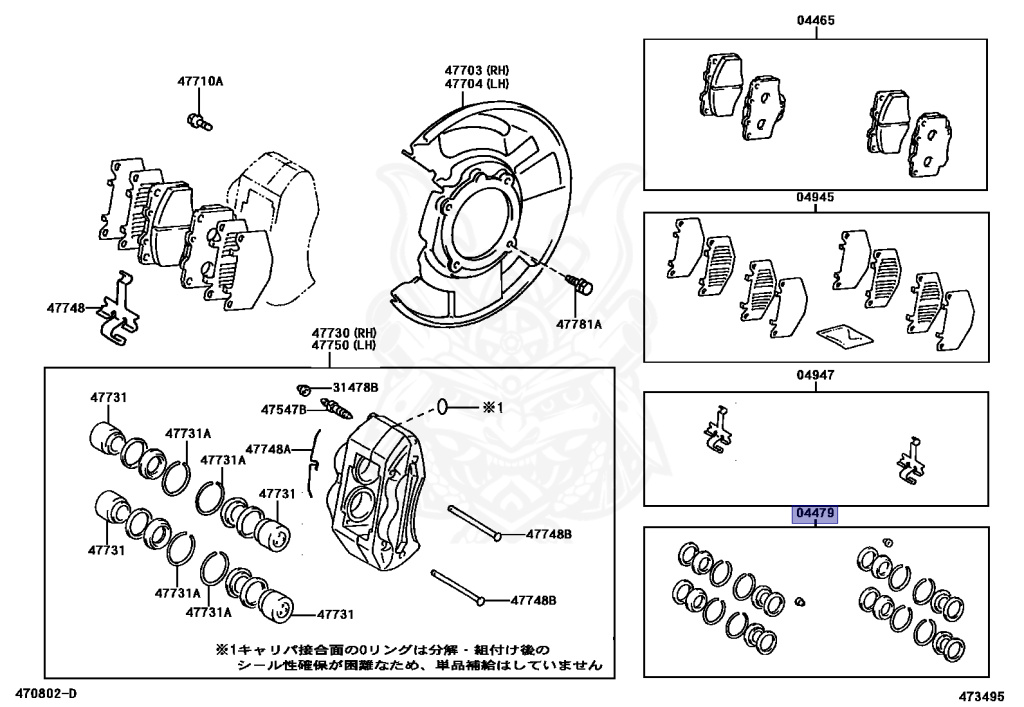 47710A

47703 (RH)
47704 (LH)

47748

47781A

47730 (RH)
47750 (LH)

47731
31478B
47547B
※1
47731A
47748A
47731A
47731
47731
47748B
47731A
47731A
47731
47748B

※1キャリパ接合面のOリングは分解・組付け後のシール性確保が困難なため、単品補給はしていません

04465

04945

04947

04479

470802-D

473495