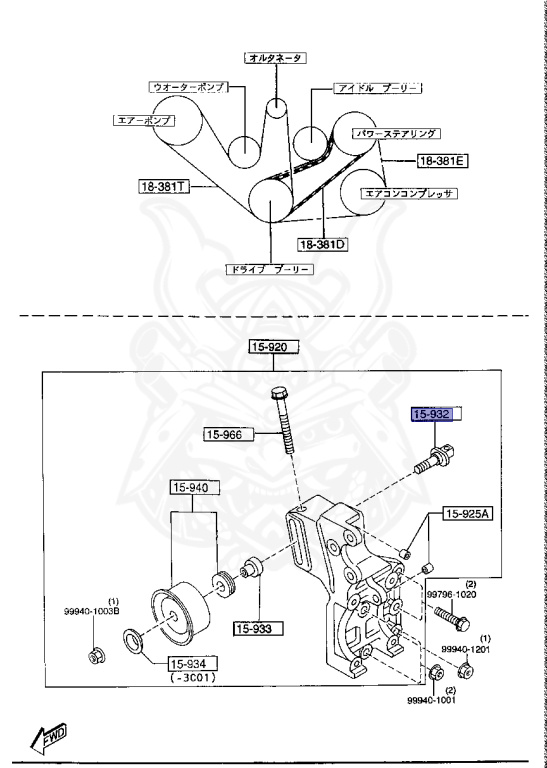 オルタネータ
ウオーターポンプ
アイドル プーリー
エアーポンプ
パワーステアリング
18-381E
18-381T
エアコンコンプレッサ
18-381D
ドライブ プーリー

15-920
15-932
15-966
15-940
15-925A
(2)
99796-1020
(1)
99940-1003B
15-933
(1)
99940-1201
15-934
(-3C01)
(2)
99940-1001
FWD