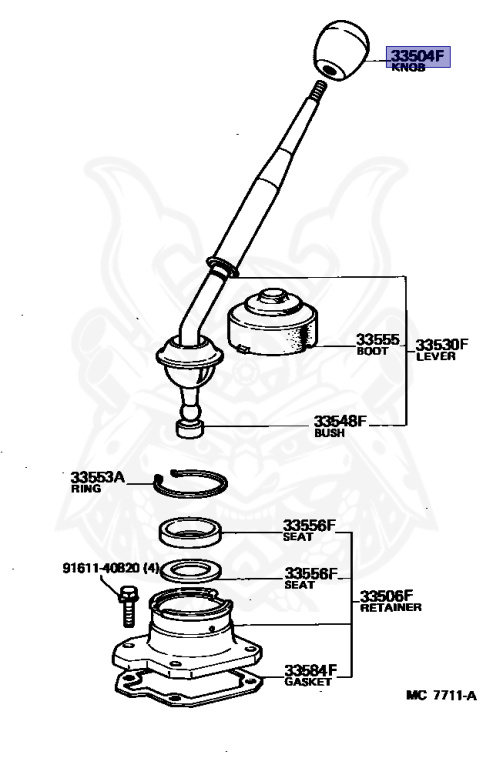 33504F
KNOB

33555
BOOT

33530F
LEVER

33548F
BUSH

33553A
RING

33556F
SEAT

91611-40820 (4)

33556F
SEAT

33506F
RETAINER

33584F
GASKET

MC 7711-A