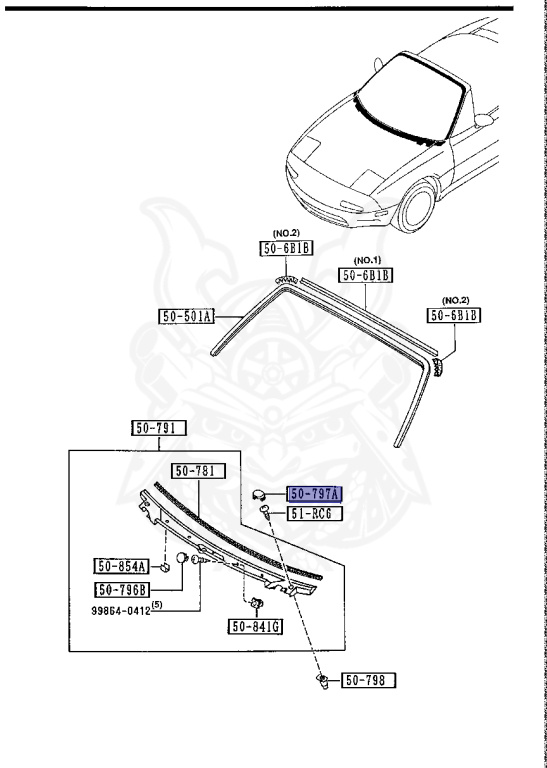 (NO.2)
50-6B1B

(NO.1)
50-6B1B

(NO.2)
50-6B1B

50-501A

50-791

50-781

50-797A

51-RC6

50-854A

50-796B

99864-0412$^{(5)}$

50-841G

50-798