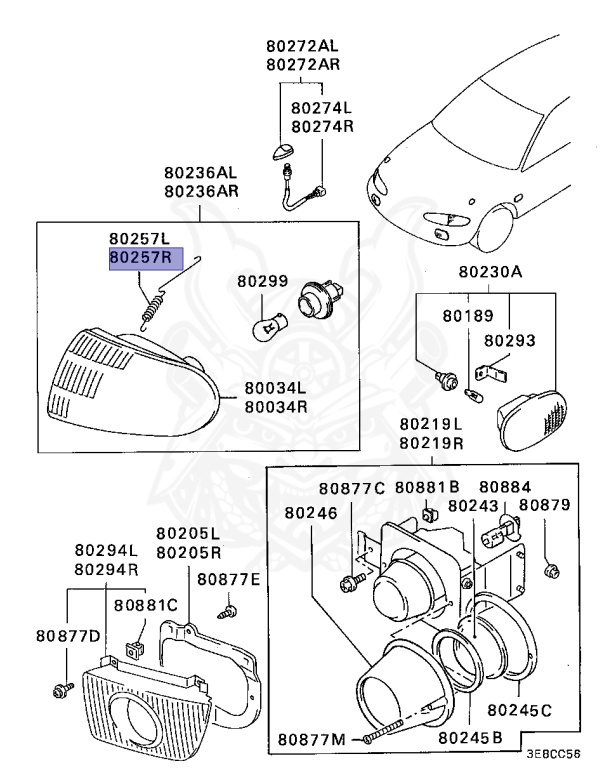 80272AL
80272AR
80274L
80274R
80236AL
80236AR
80257L
80257R
80299
80034L
80034R
80230A
80189
80293
80219L
80219R
80877C
80881B
80884
80246
80243
80879
80294L
80294R
80205L
80205R
80877E
80881C
80877D
80245C
80877M
80245B
3E8CC56