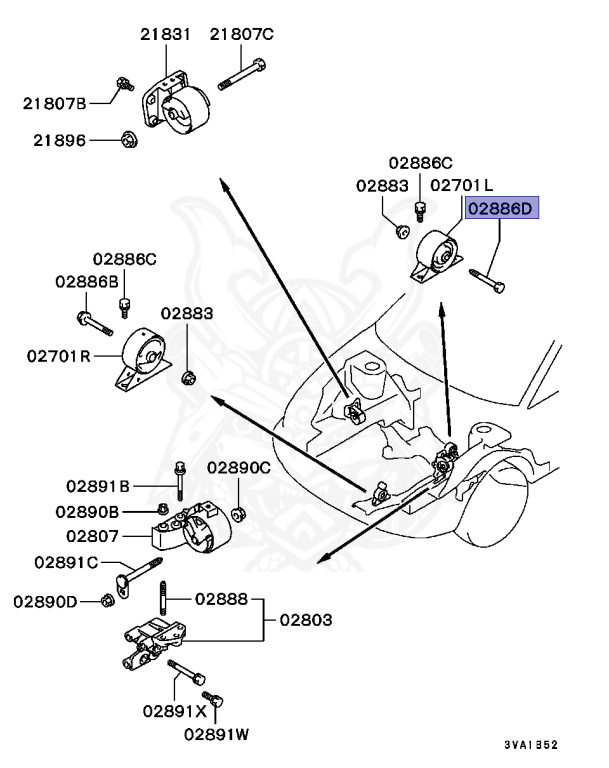 21831
21807C
21807B
21896
02886C
02883
02701L
02886D
02886C
02886B
02883
02701R
02891B
02890C
02890B
02807
02891C
02890D
02888
02803
02891X
02891W
3VA1B52