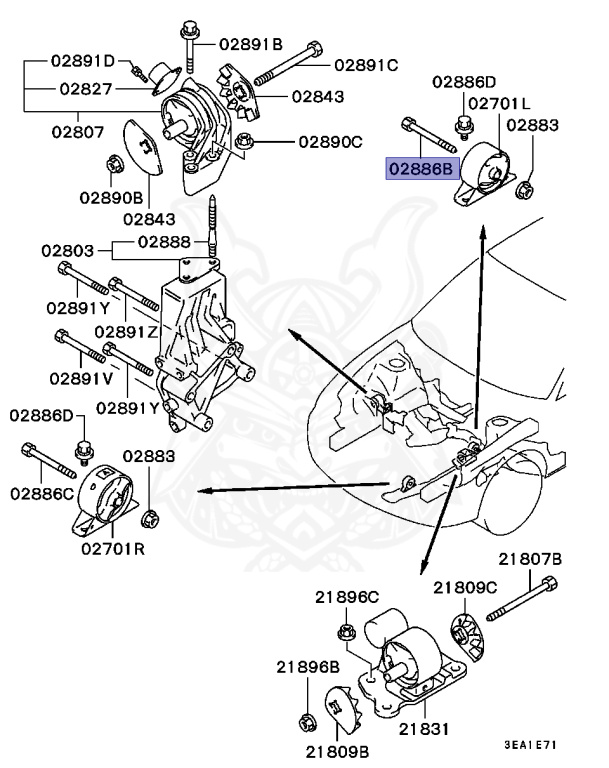 02891B
02891D
02891C
02827
02843
02807
02890C
02890B
02843
02886D
02701L
02883
02886B
02803
02888
02891Y
02891Z
02891V
02891Y
02886D
02883
02886C
02701R
21807B
21896C
21809C
21896B
21831
21809B
3EA1E71