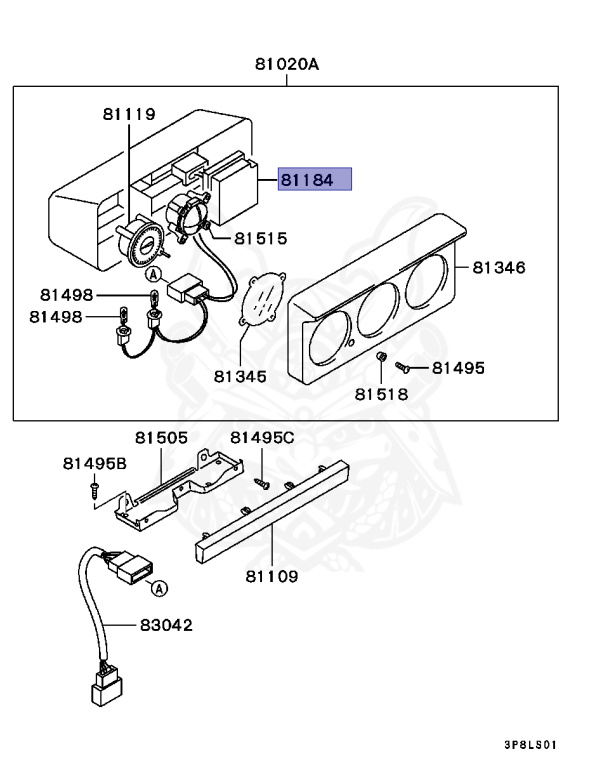 81020A

81119

81184

81515

81346

A

81498

81498

81345

81495

81518

81505

81495C

81495B

81109

A

83042

3P8LS01