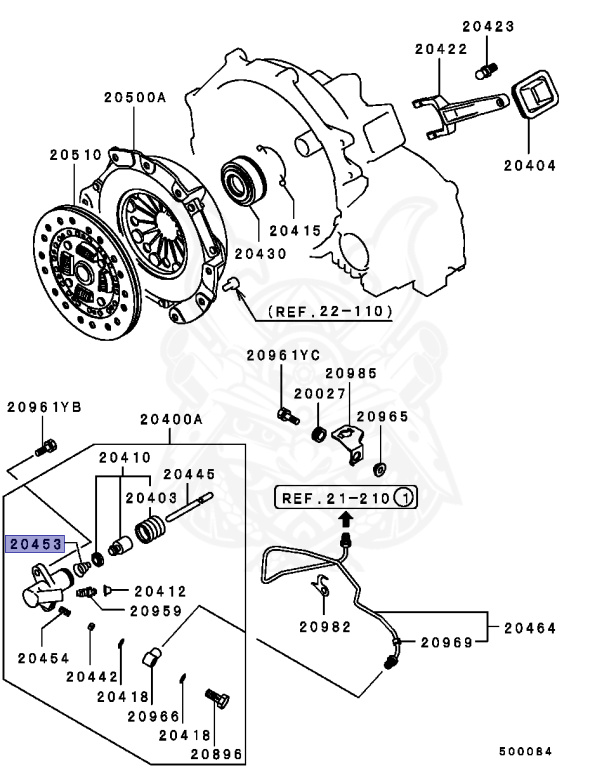 20423
20422
20500A
20510
20404
20415
20430
(REF.22-110)
20961YC
20985
20027
20965
20961YB
20400A
20410
20445
20403
REF.21-210 1
20453
20412
20959
20982
20464
20969
20454
20442
20418
20966
20418
20896
500084