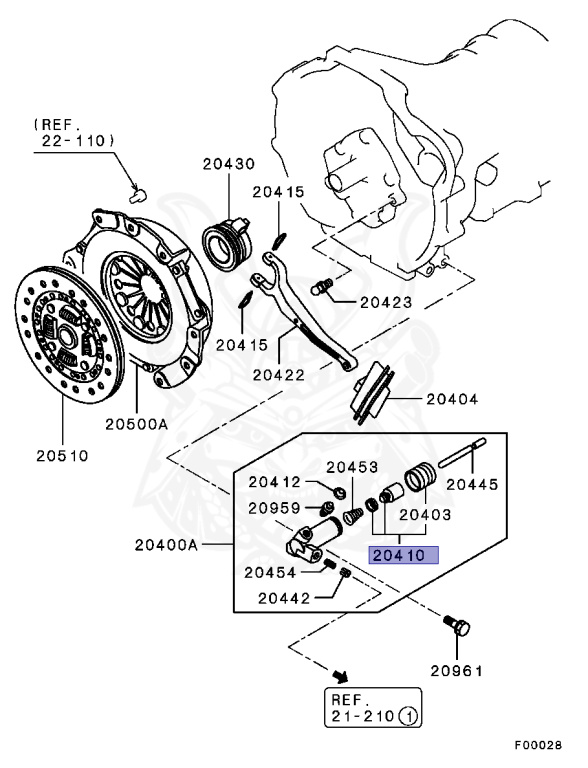 (REF.
22-110)

20430

20415

20423

20415

20422

20404

20500A

20510

20412

20453

20445

20959

20403

20400A

20410

20454

20442

20961

REF.
21-210 ①

F00028