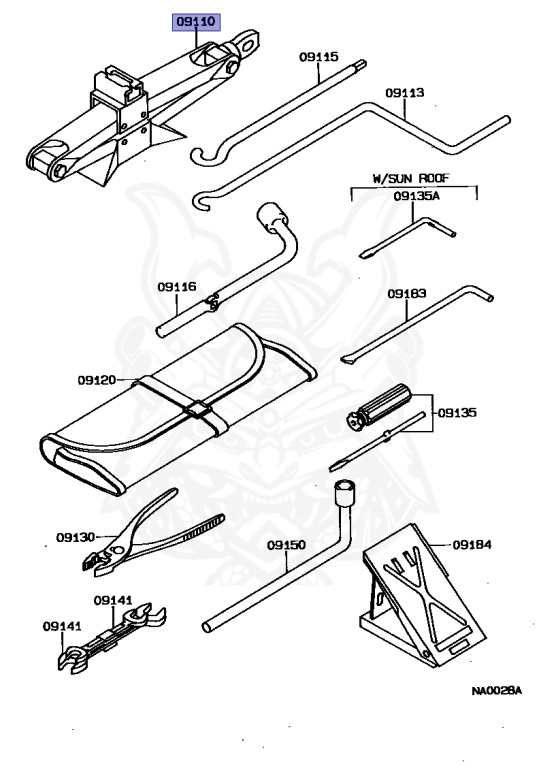 09110

09115

09113

W/SUN ROOF

09135A

09116

09183

09120

09135

09130

09150

09184

09141

09141

NA0028A