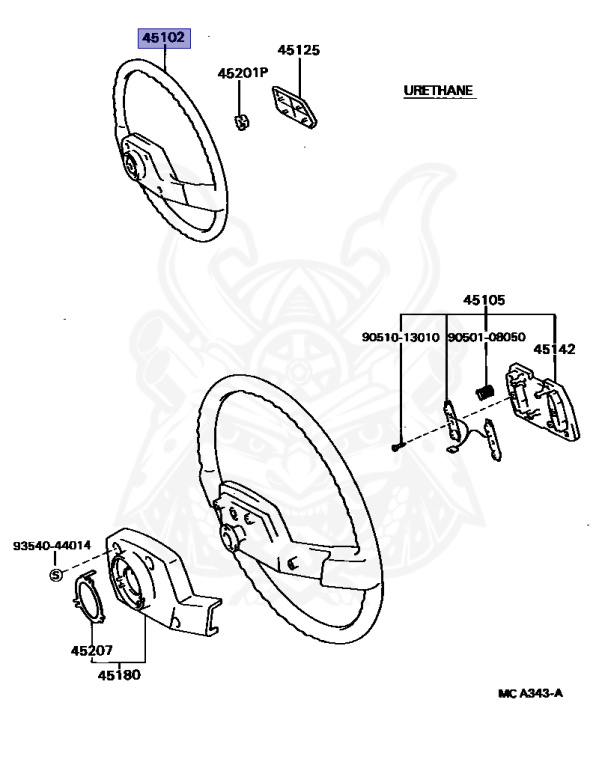 45102

45201P

45125

URETHANE

45105

90510-13010

90501-08050

45142

93540-44014

S

45207

45180

MC A343-A