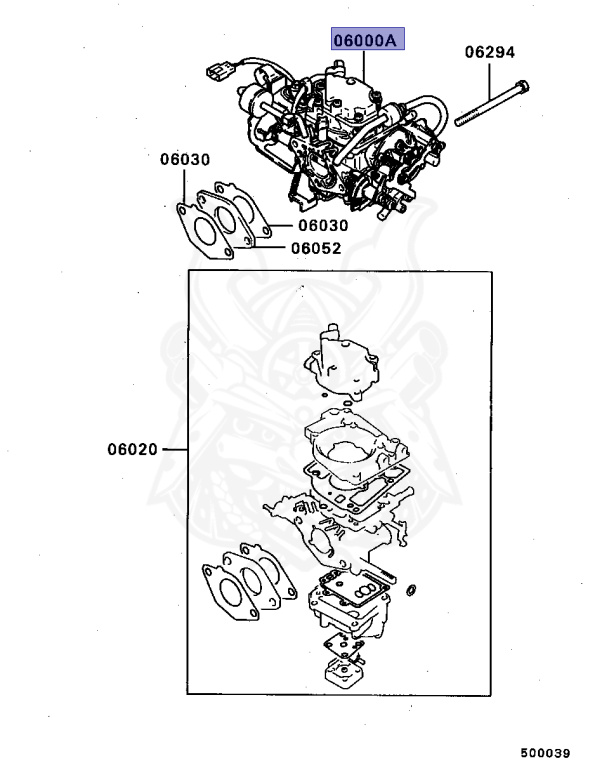 06000A
06294
06030
06030
06052
06020
500039