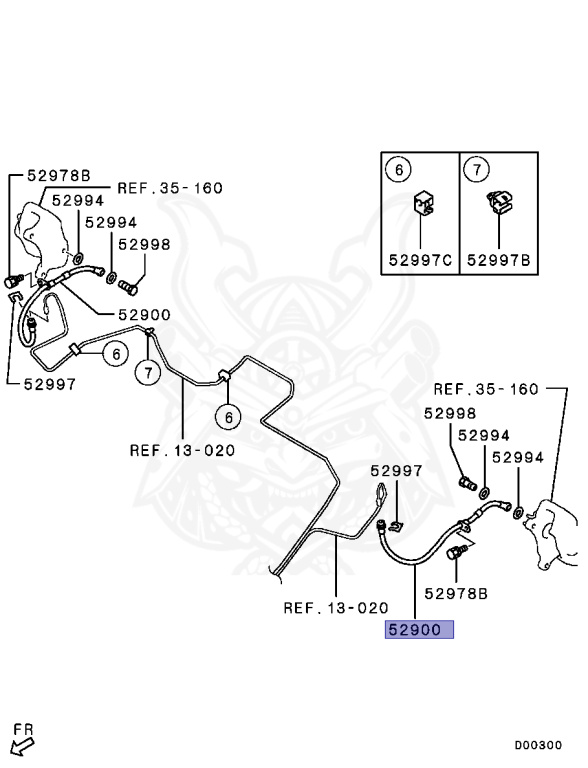 52978B
REF.35-160
52994
52994
52998
52900
6
7
52997
6
REF.13-020
6
7
52997C
52997B
REF.35-160
52998
52994
52994
52997
52978B
REF.13-020
52900
FR
D00300