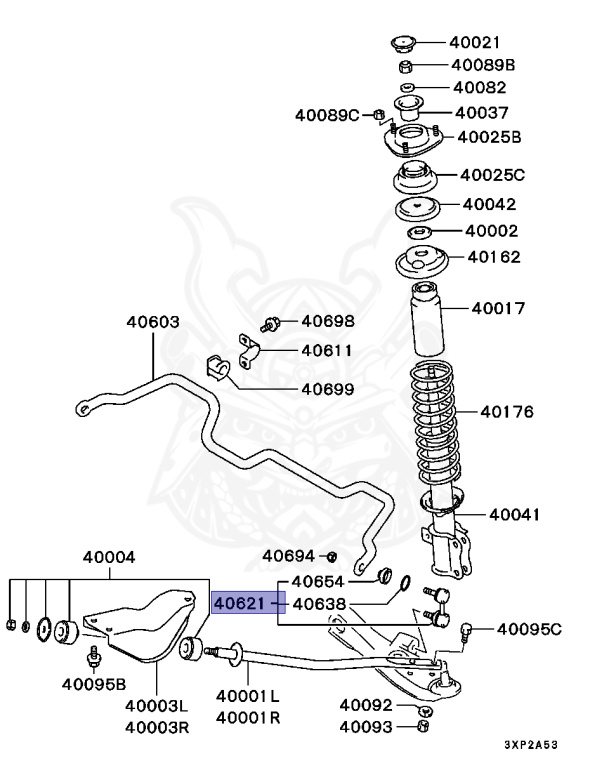 40021
40089B
40082
40089C
40037
40025B
40025C
40042
40002
40162
40017
40603
40698
40611
40699
40176
40041
40694
40004
40654
40621
40638
40095C
40095B
40003L
40003R
40001L
40001R
40092
40093
3XP2A53