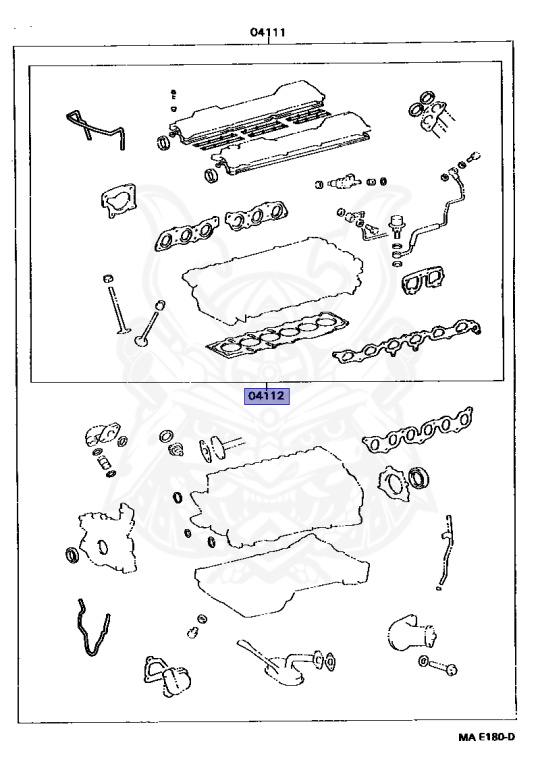 04111

04112

MA E180-D