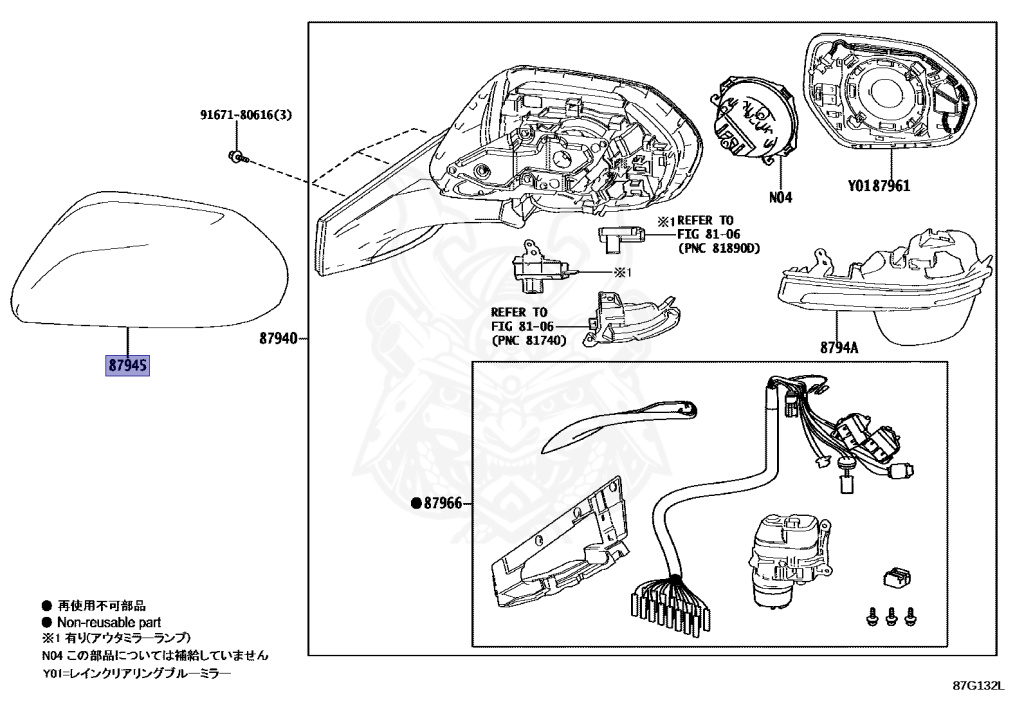 91671-80616(3)

87945

87940

N04

Y0187961

※1 REFER TO FIG 81-06 (PNC 81890D)

※1

REFER TO FIG 81-06 (PNC 81740)

8794A

●87966

● 再使用不可部品
● Non-reusable part
※1 有り(アウタミラーランプ)
N04 この部品については補給していません
Y01=レインクリアリングブルーミラー

87G132L