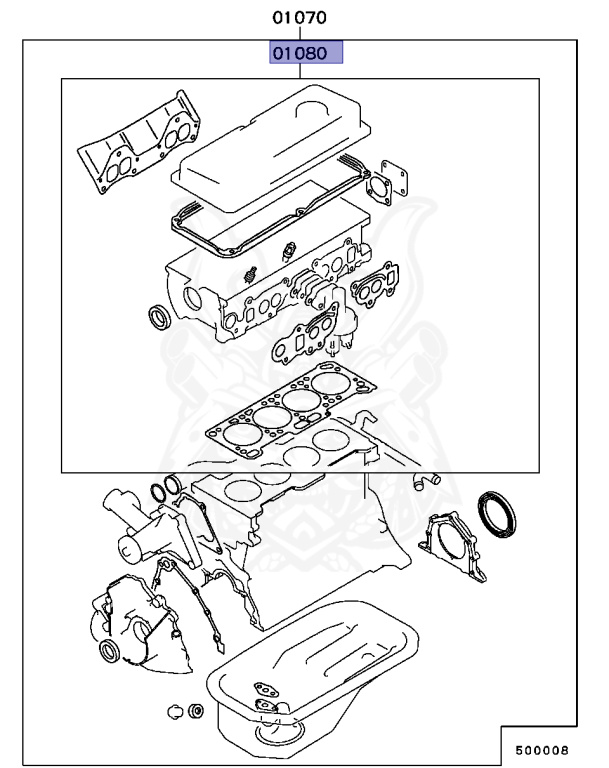 01070

01080

500008