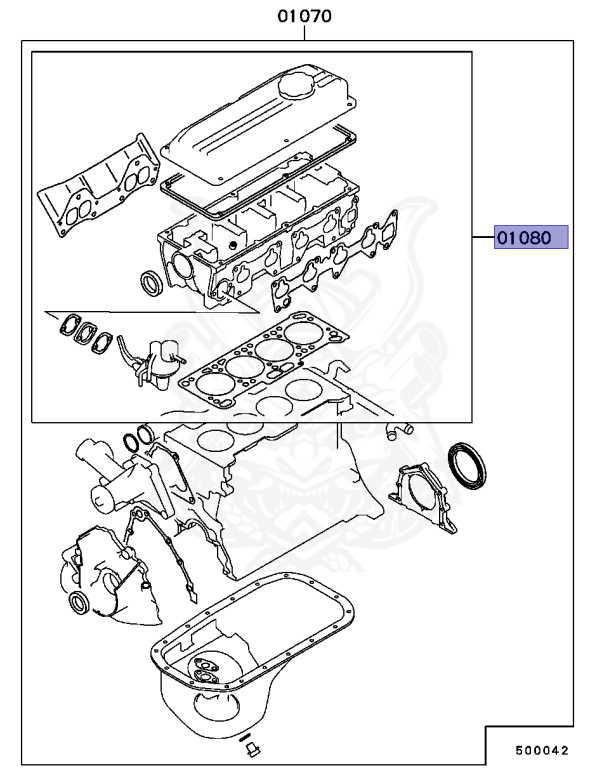 01070

01080

500042