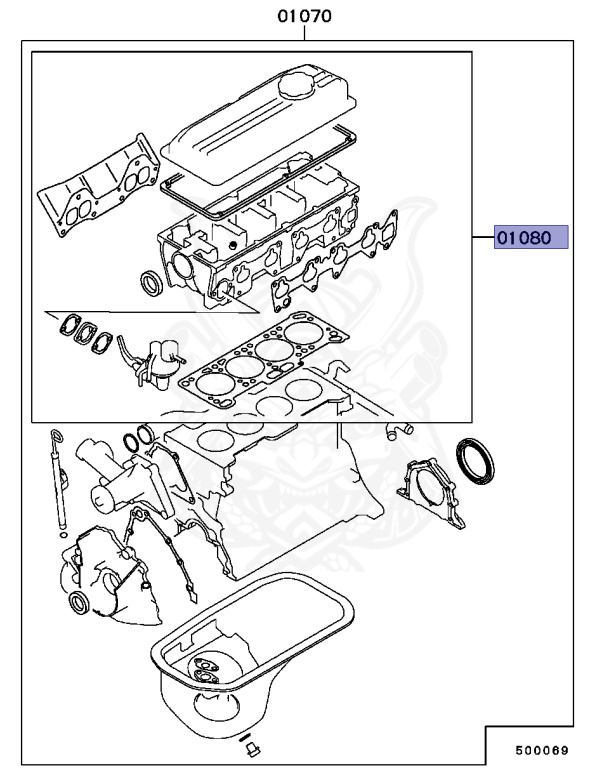 01070

01080

500069