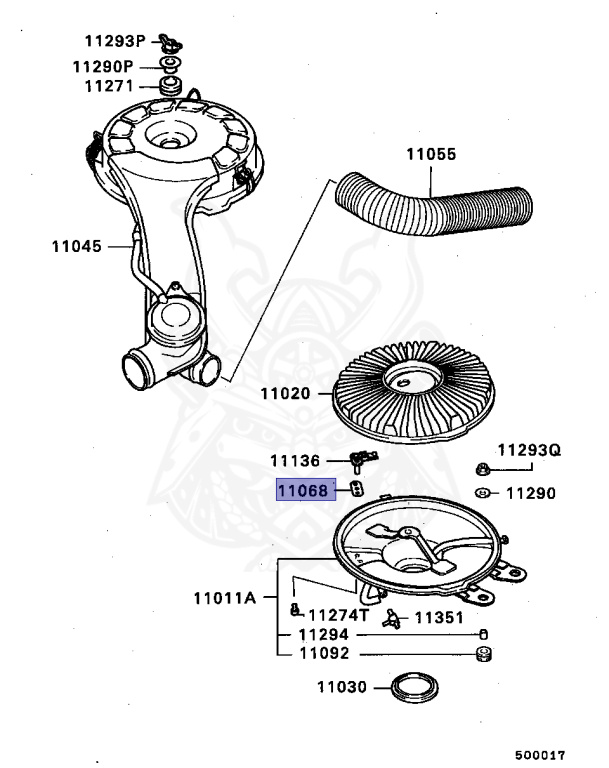 11293P
11290P
11271
11055
11045
11020
11136
11293Q
11068
11290
11011A
11274T
11351
11294
11092
11030
500017